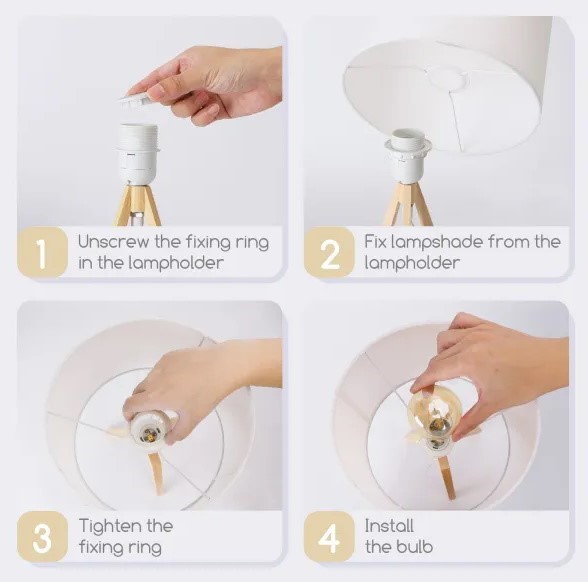 1 Unscrew the fixing ring in the lampholder

2 Fix lampshade from the lampholder

3 Tighten the fixing ring

4 Install the bulb