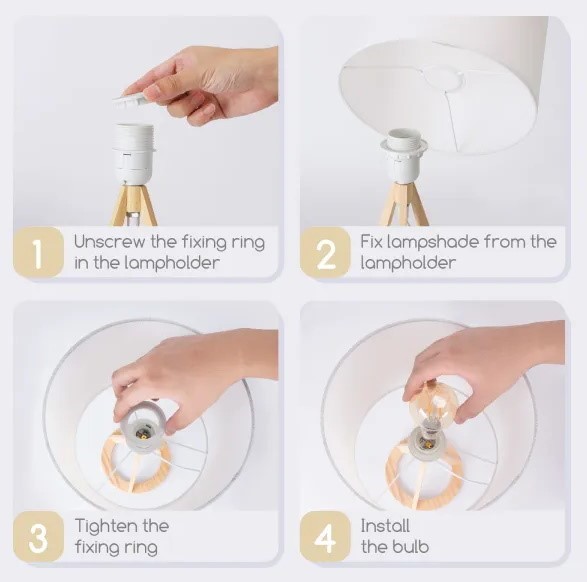 1 Unscrew the fixing ring in the lampholder

2 Fix lampshade from the lampholder

3 Tighten the fixing ring

4 Install the bulb