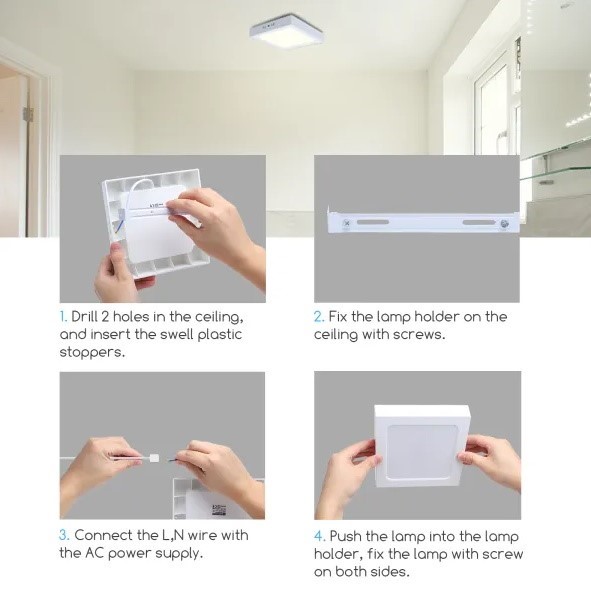 1. Drill 2 holes in the ceiling, and insert the swell plastic stoppers.

2. Fix the lamp holder on the ceiling with screws.

3. Connect the L,N wire with the AC power supply.

4. Push the lamp into the lamp holder, fix the lamp with screw on both sides.